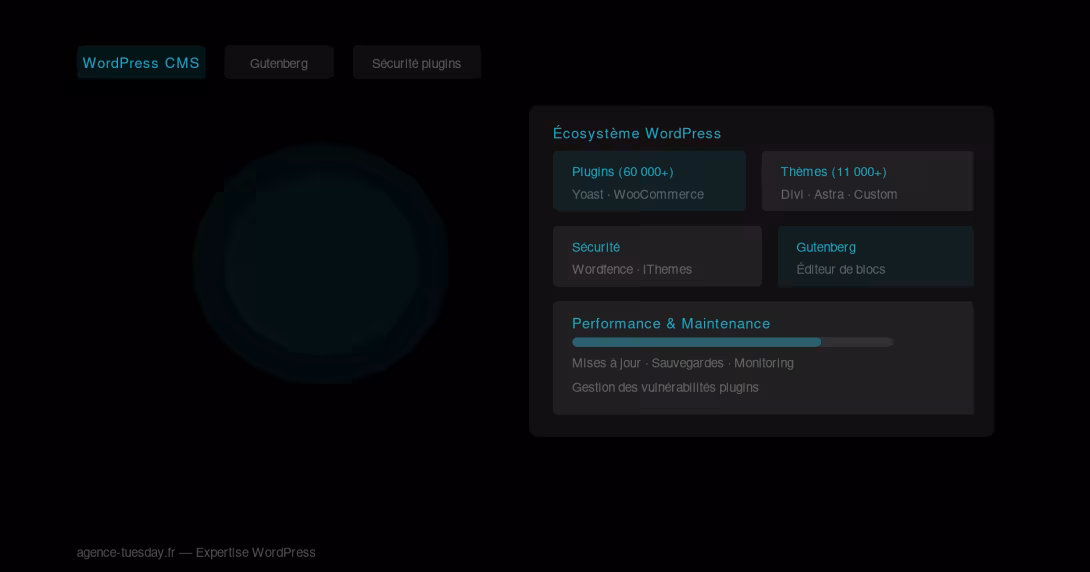 WordPress CMS

Gutenberg

Sécurité plugins

Écosystème WordPress

Plugins (60 000+)
Yoast · WooCommerce

Thèmes (11 000+)
Divi · Astra · Custom

Sécurité
Wordfence · iThemes

Gutenberg
Éditeur de blocs

Performance & Maintenance
Mises à jour · Sauvegardes · Monitoring
Gestion des vulnérabilités plugins

agence-tuesday.fr — Expertise WordPress